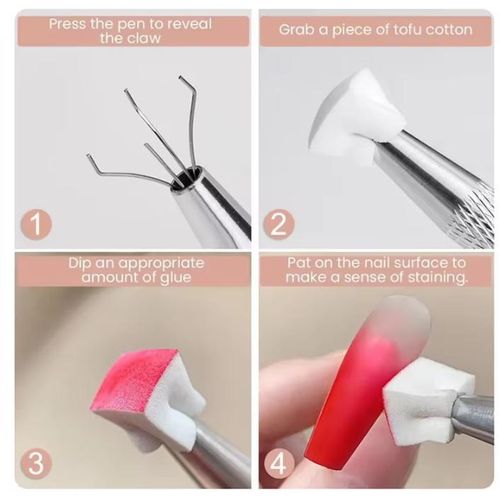 Press the pen to reveal the claw

1

Grab a piece of tofu cotton

2

Dip an appropriate amount of glue

3

Pat on the nail surface to make a sense of staining.

4